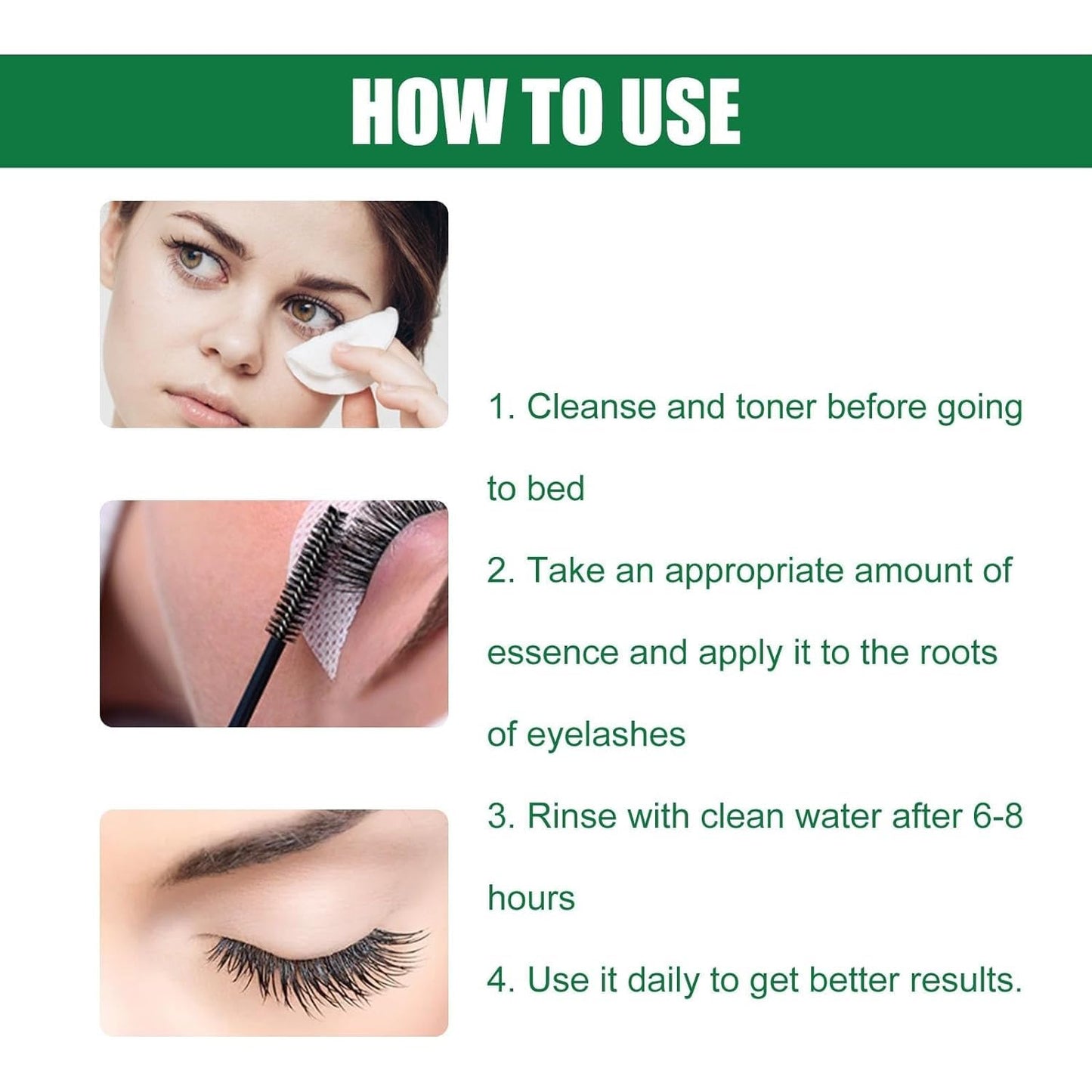 HOW TO USE

1. Cleanse and toner before going to bed

2. Take an appropriate amount of essence and apply it to the roots of eyelashes

3. Rinse with clean water after 6-8 hours

4. Use it daily to get better results.